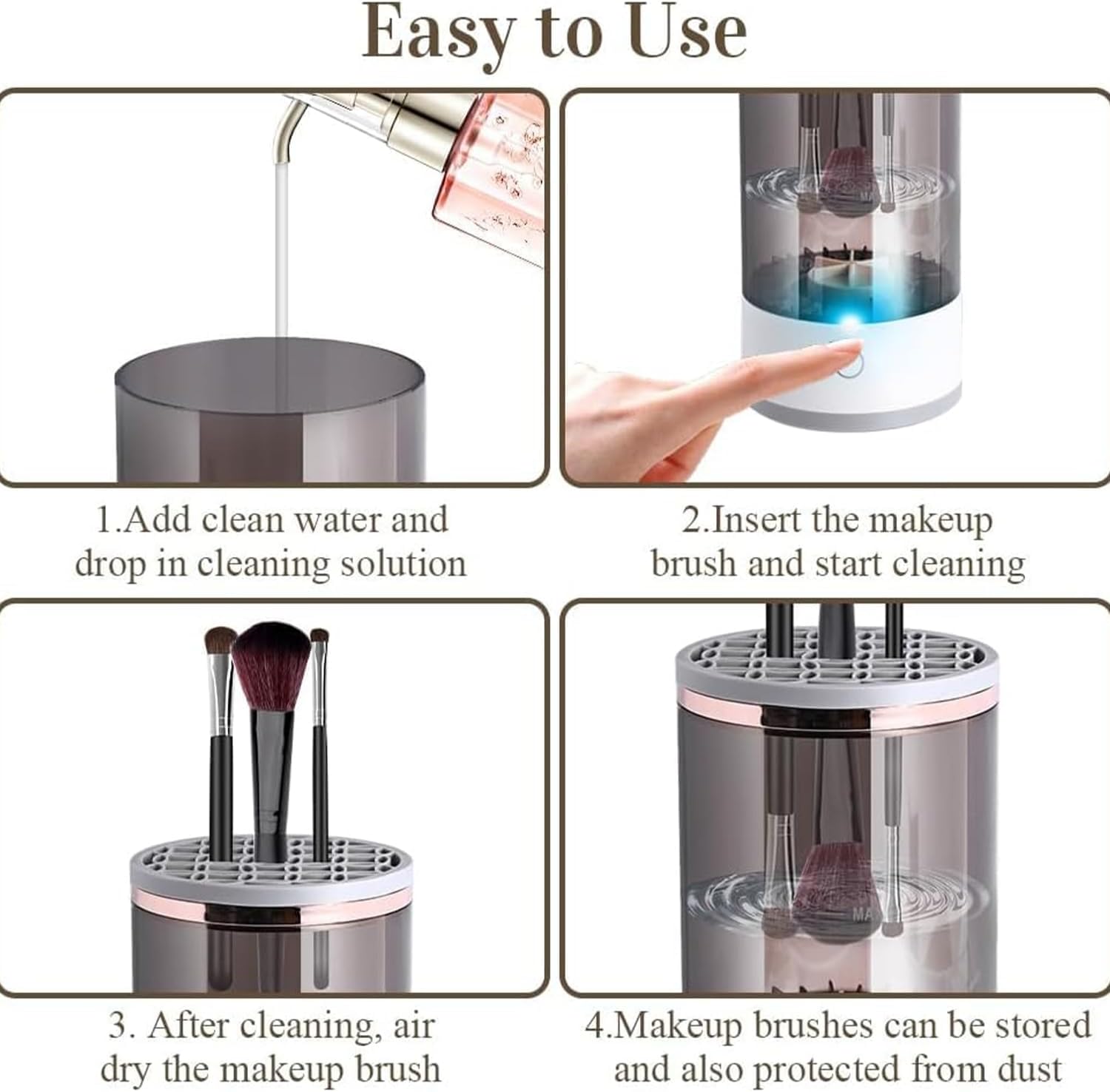 Easy to Use

1.Add clean water and drop in cleaning solution

2.Insert the makeup brush and start cleaning

3. After cleaning, air dry the makeup brush

4.Makeup brushes can be stored and also protected from dust