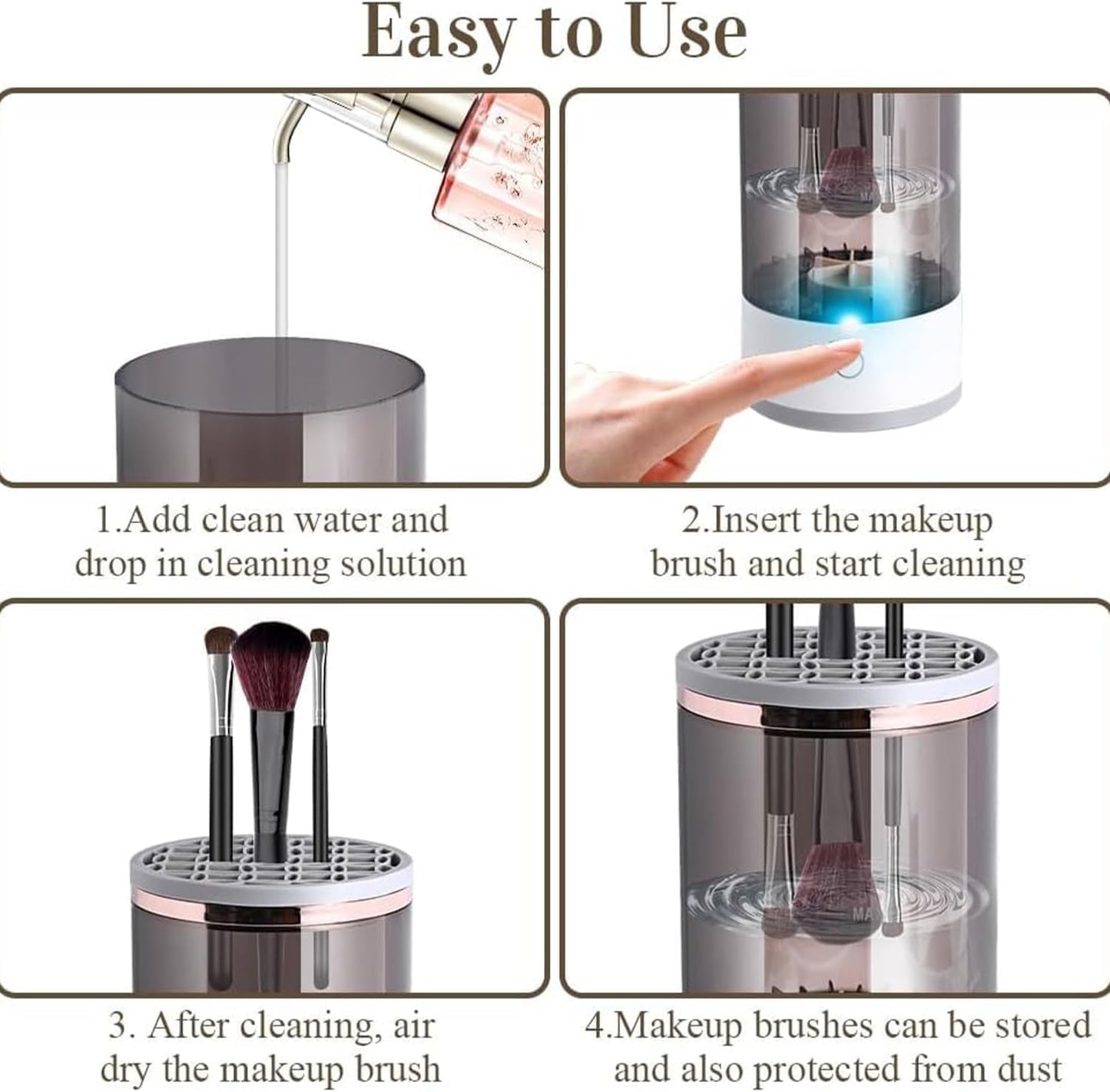 Easy to Use

1.Add clean water and drop in cleaning solution

2.Insert the makeup brush and start cleaning

3. After cleaning, air dry the makeup brush

4.Makeup brushes can be stored and also protected from dust